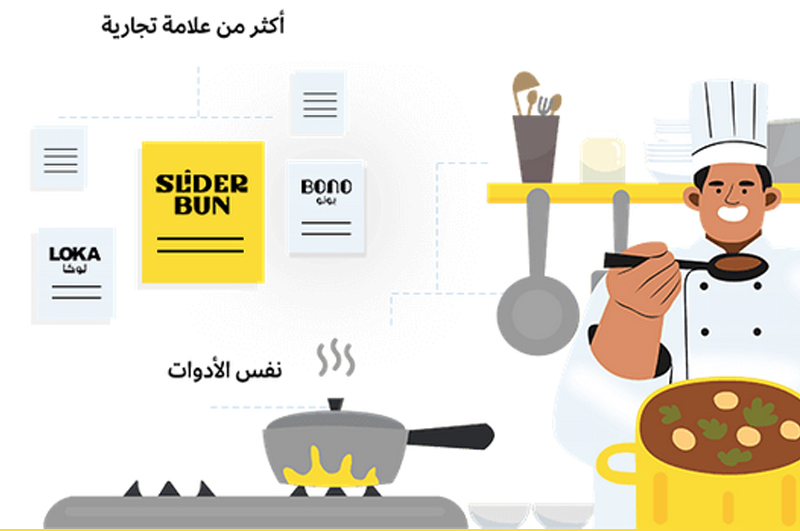 أكثر من علامة تجارية

SLIDER BUN

BONO
بونو

LOKA
لوكا

نفس الأدوات