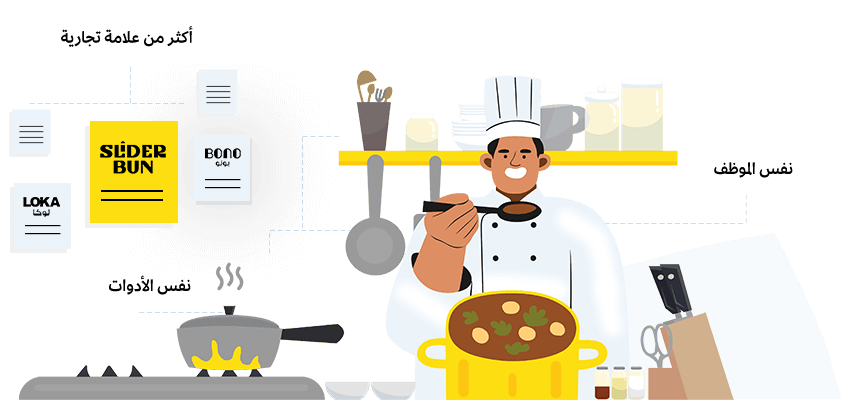 أكثر من علامة تجارية

SLIDER BUN

BONO
بونو

LOKA
لوكا

نفس الموظف

نفس الأدوات